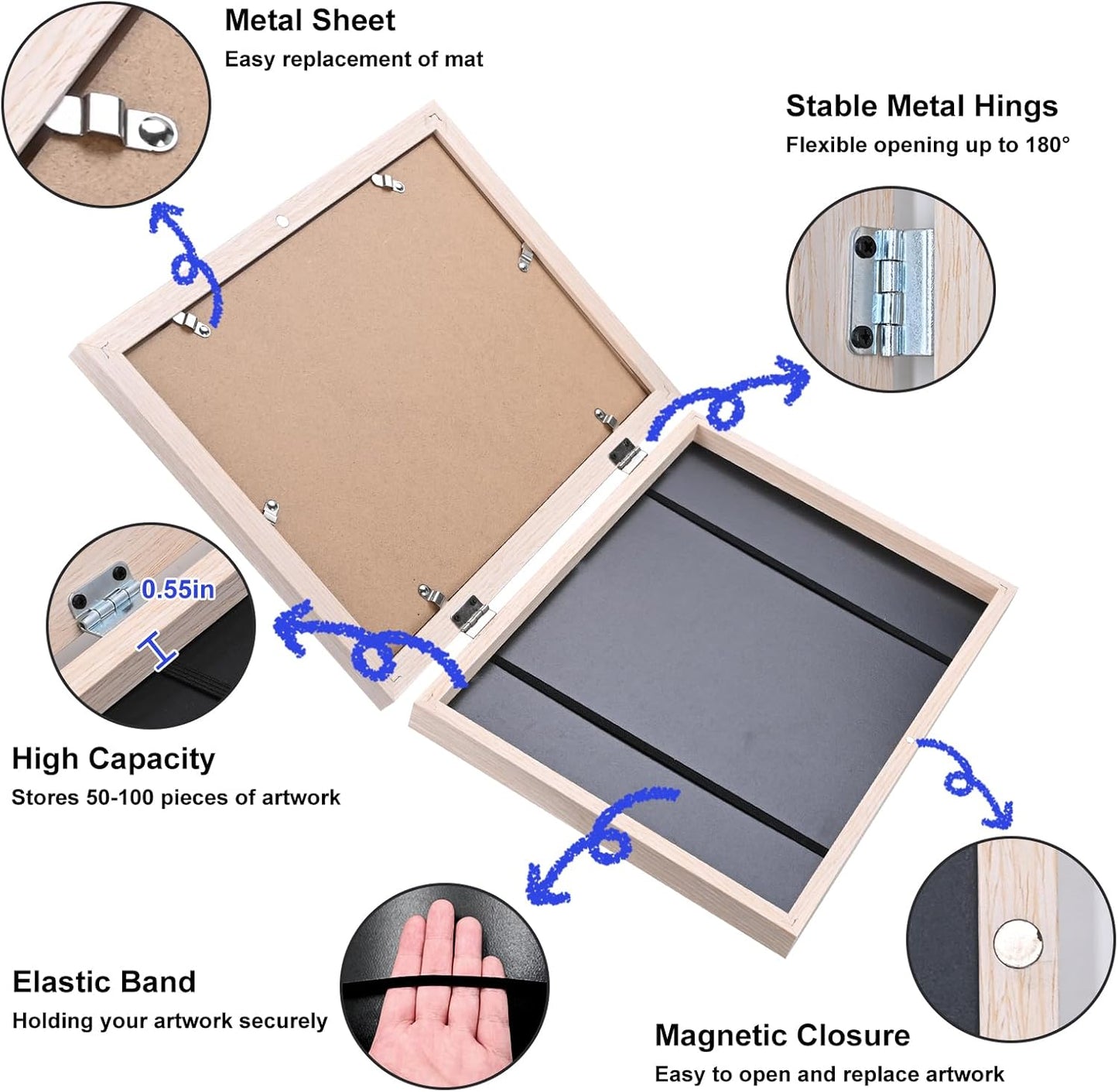 Metal Sheet
Easy replacement of mat

Stable Metal Hings
Flexible opening up to 180°

0.55in

High Capacity
Stores 50-100 pieces of artwork

Elastic Band
Holding your artwork securely

Magnetic Closure
Easy to open and replace artwork